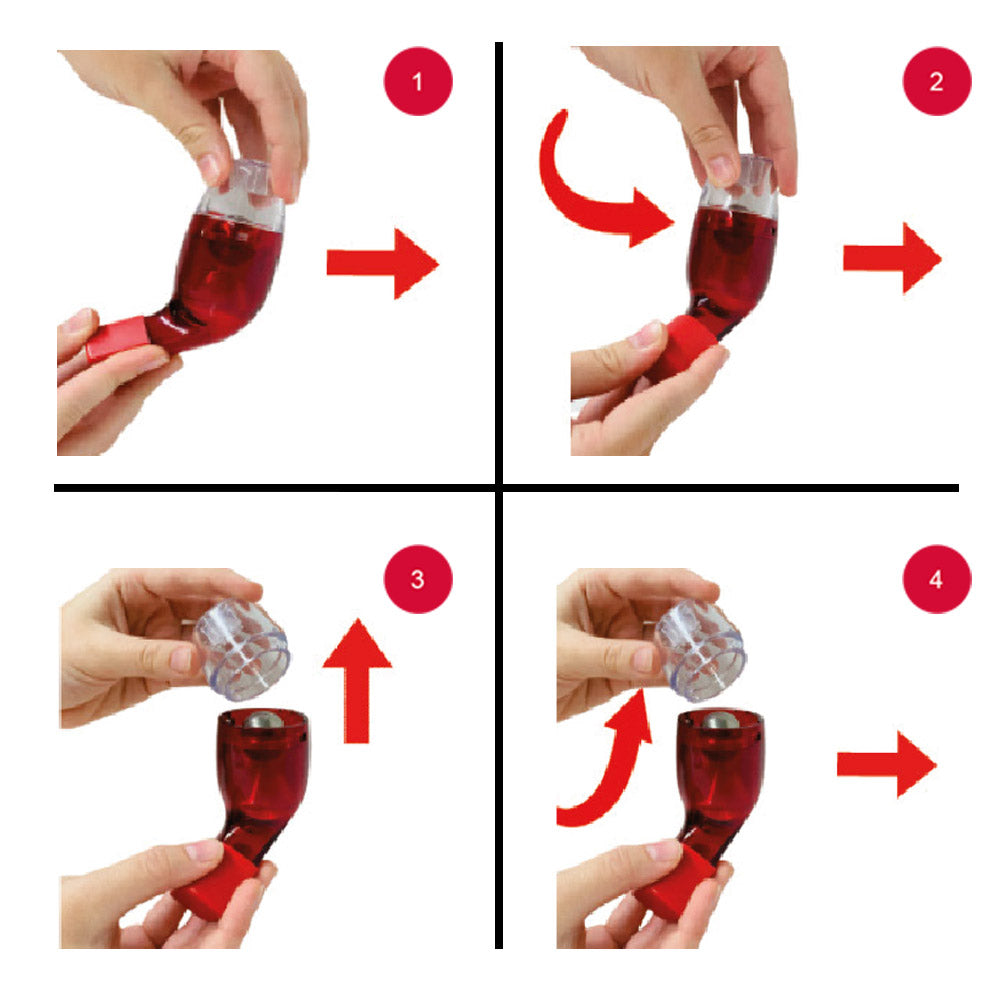 1

2

3

4